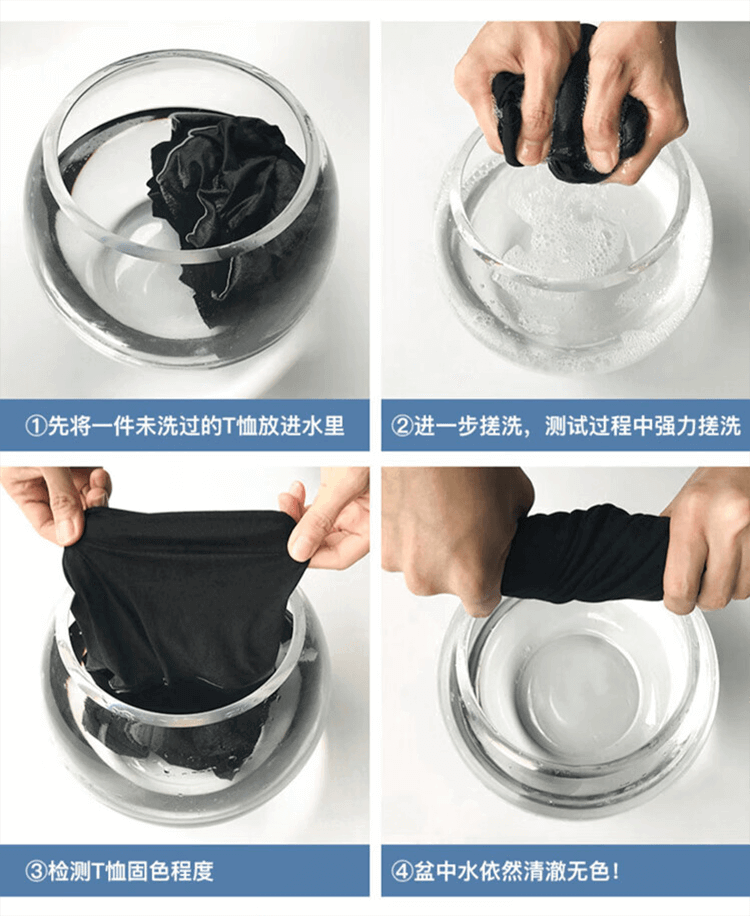 ①先将一件未洗过的T恤放进水里

②进一步搓洗，测试过程中强力搓洗

③检测T恤固色程度

④盆中水依然清澈无色！